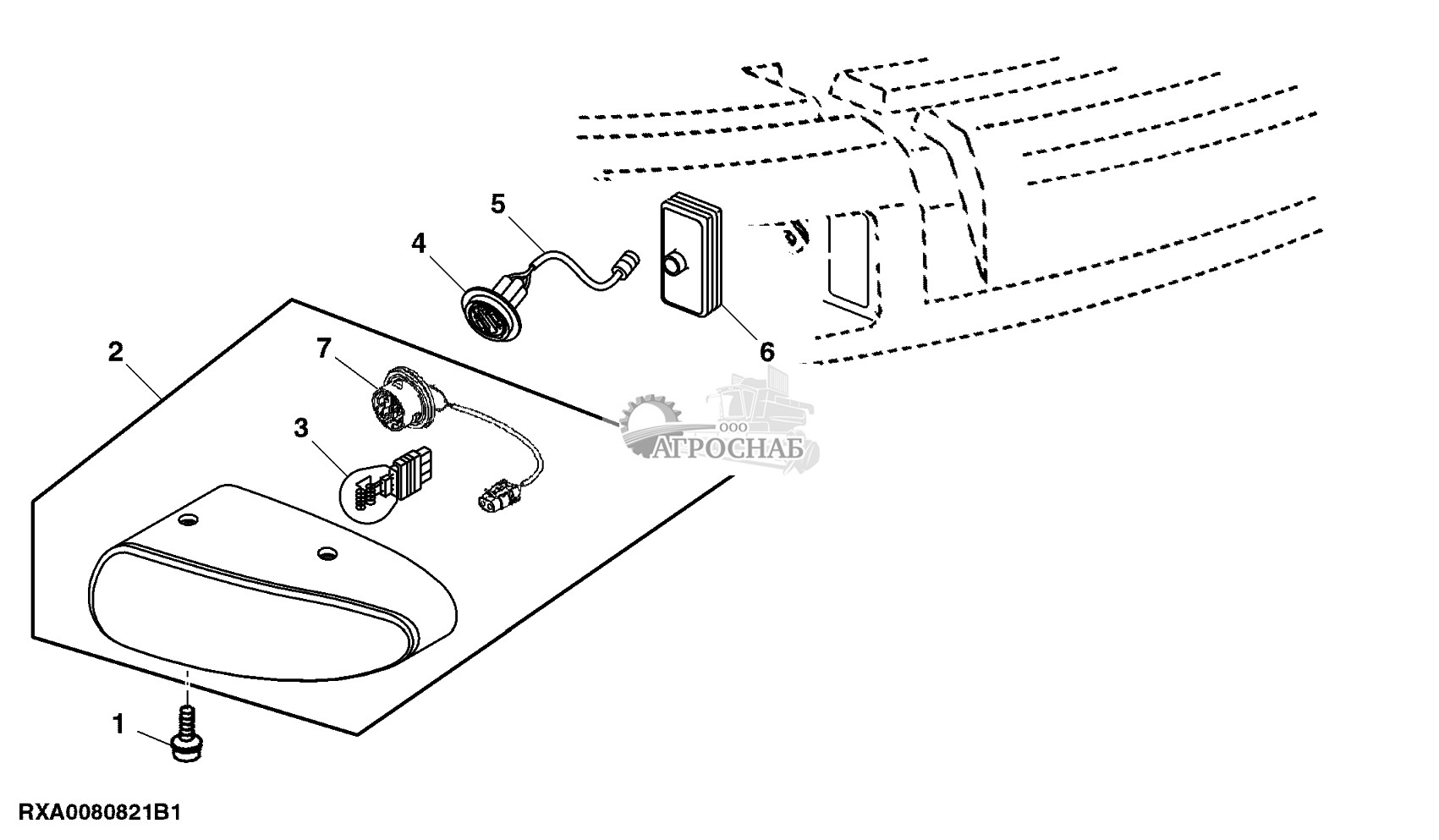 5
4
6
2
7
3
ООО
АГРОСНАБ
1
RXA0080821B1